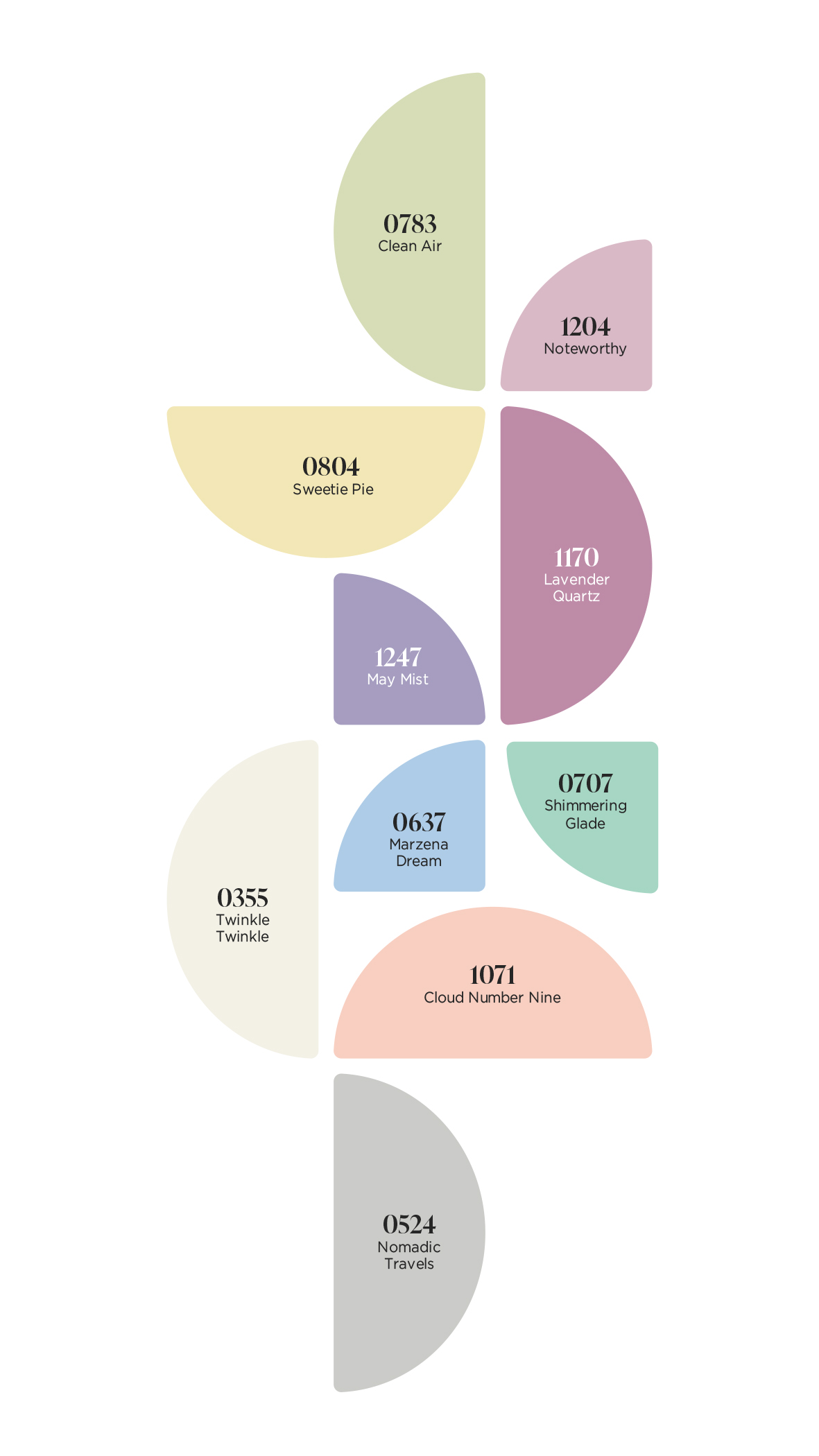 0783
Clean Air

1204
Noteworthy

0804
Sweetie Pie

1170
Lavender
Quartz

1247
May Mist

0355
Twinkle
Twinkle

0637
Marzena
Dream

0707
Shimmering
Glade

1071
Cloud Number Nine

0524
Nomadic
Travels